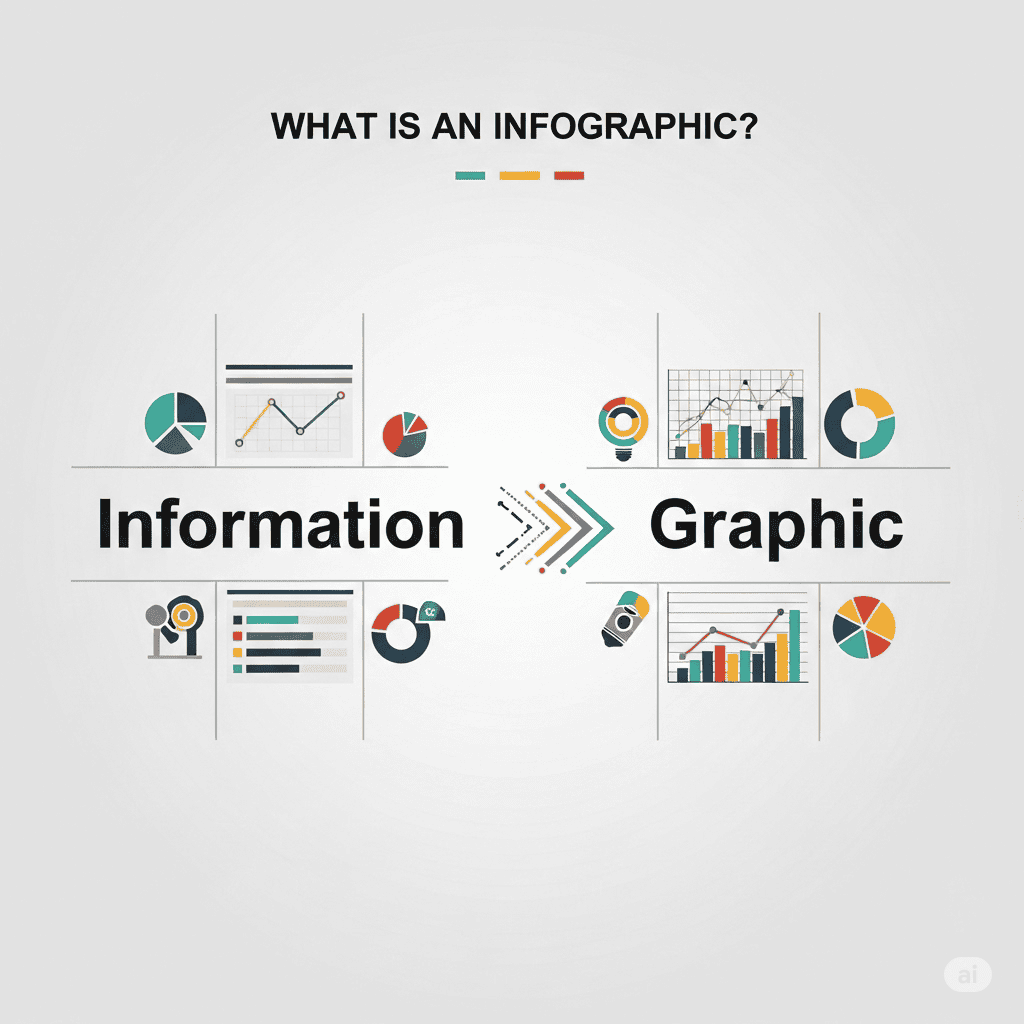 WHAT IS AN INFOGRAPHIC?

Information

Graphic

ai